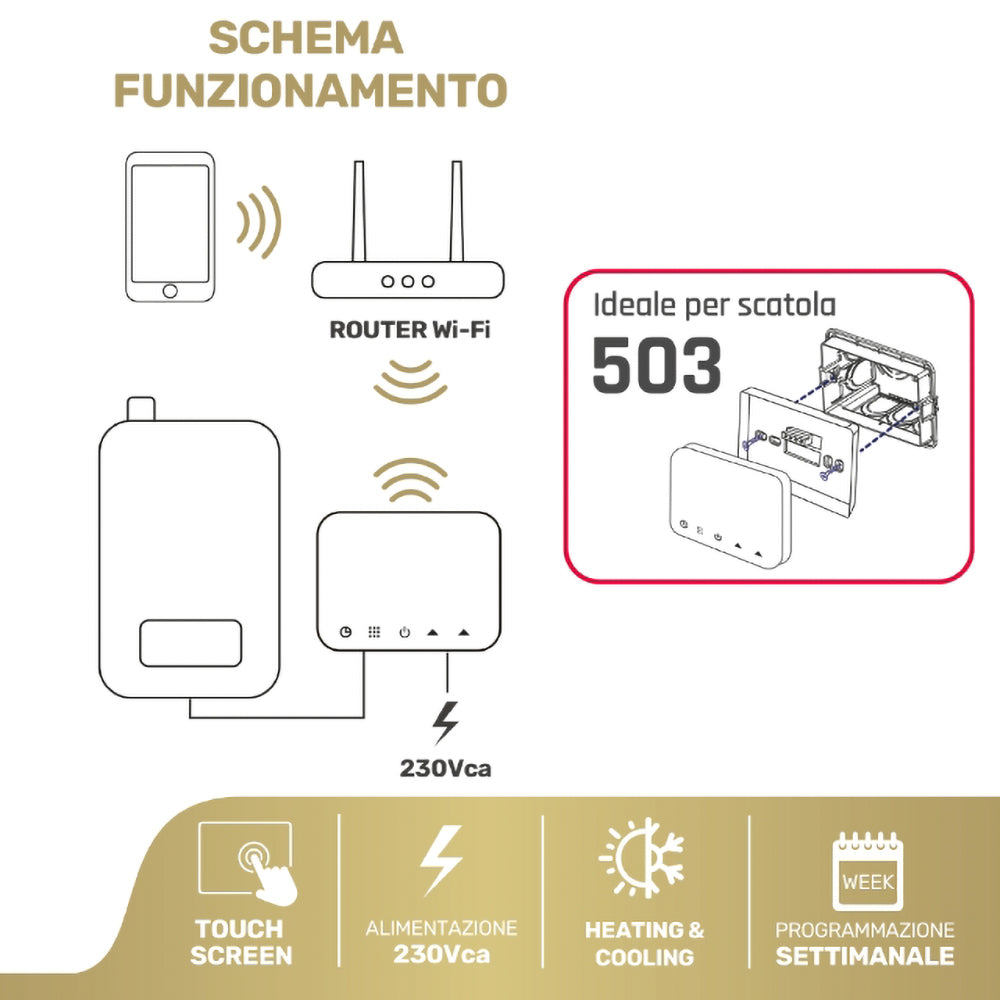 SCHEMA FUNZIONAMENTO

ROUTER Wi-Fi

230Vca

Ideale per scatola
503

TOUCH SCREEN

ALIMENTAZIONE 230Vca

HEATING & COOLING

WEEK

PROGRAMMAZIONE SETTIMANALE