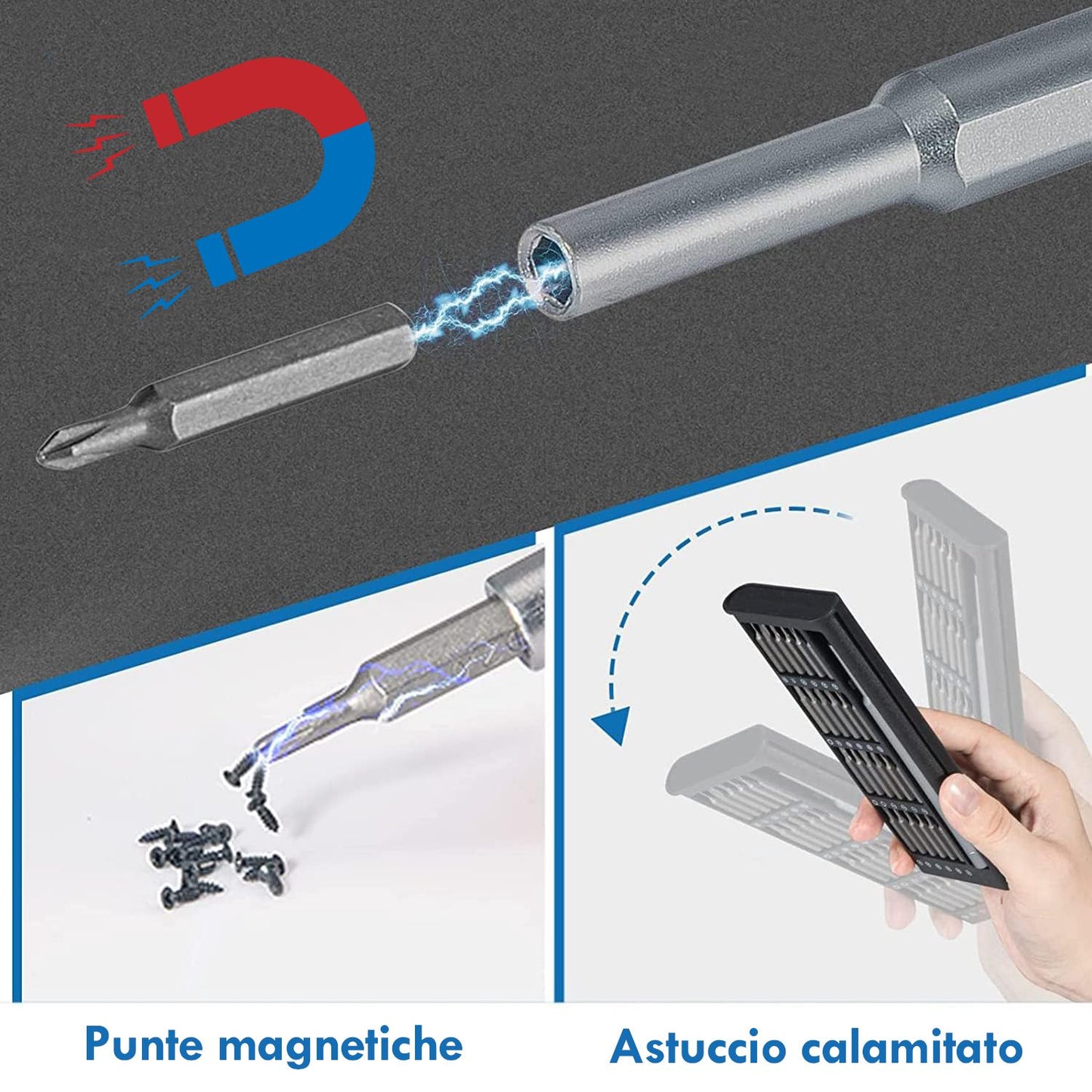 Punte magnetiche

Astuccio calamitato