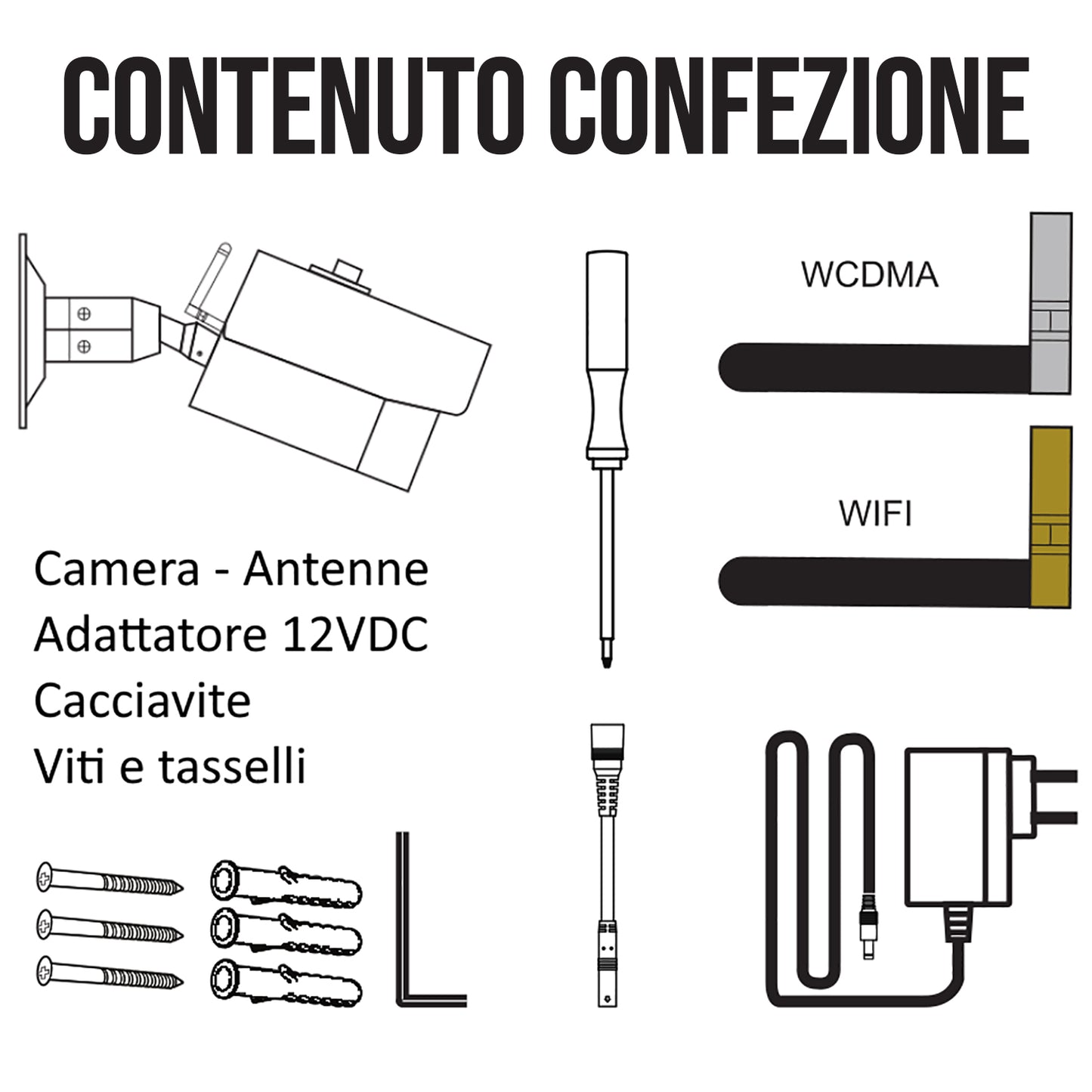 CONTENUTO CONFEZIONE

WCDMA

WIFI

Camera - Antenne
Adattatore 12VDC
Cacciavite
Viti e tasselli