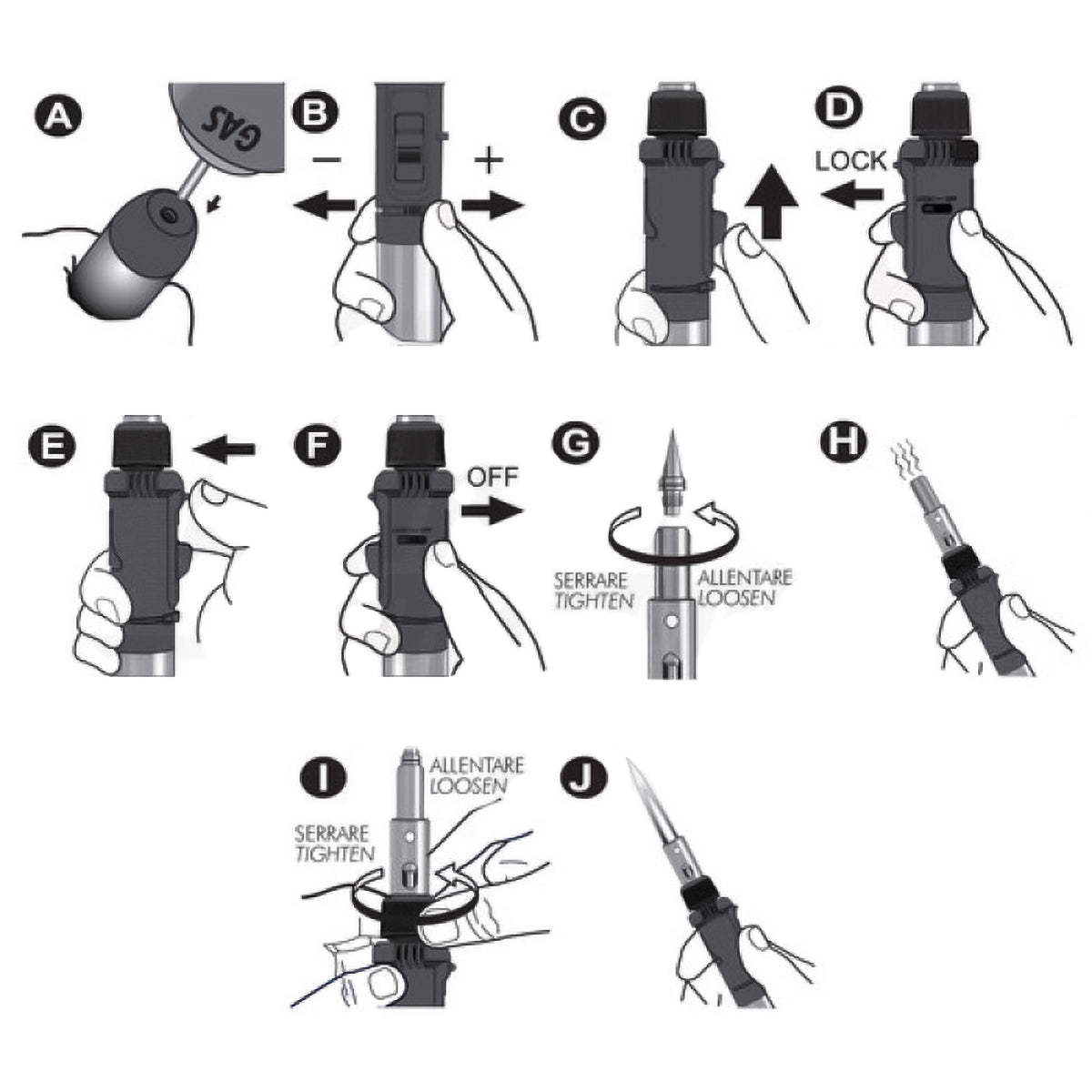 A
GAS
B
−
+
C
D
LOCK
E
F
OFF
G
SERRARE
TIGHTEN
ALLENTARE
LOOSEN
H
I
ALLENTARE
LOOSEN
SERRARE
TIGHTEN
J