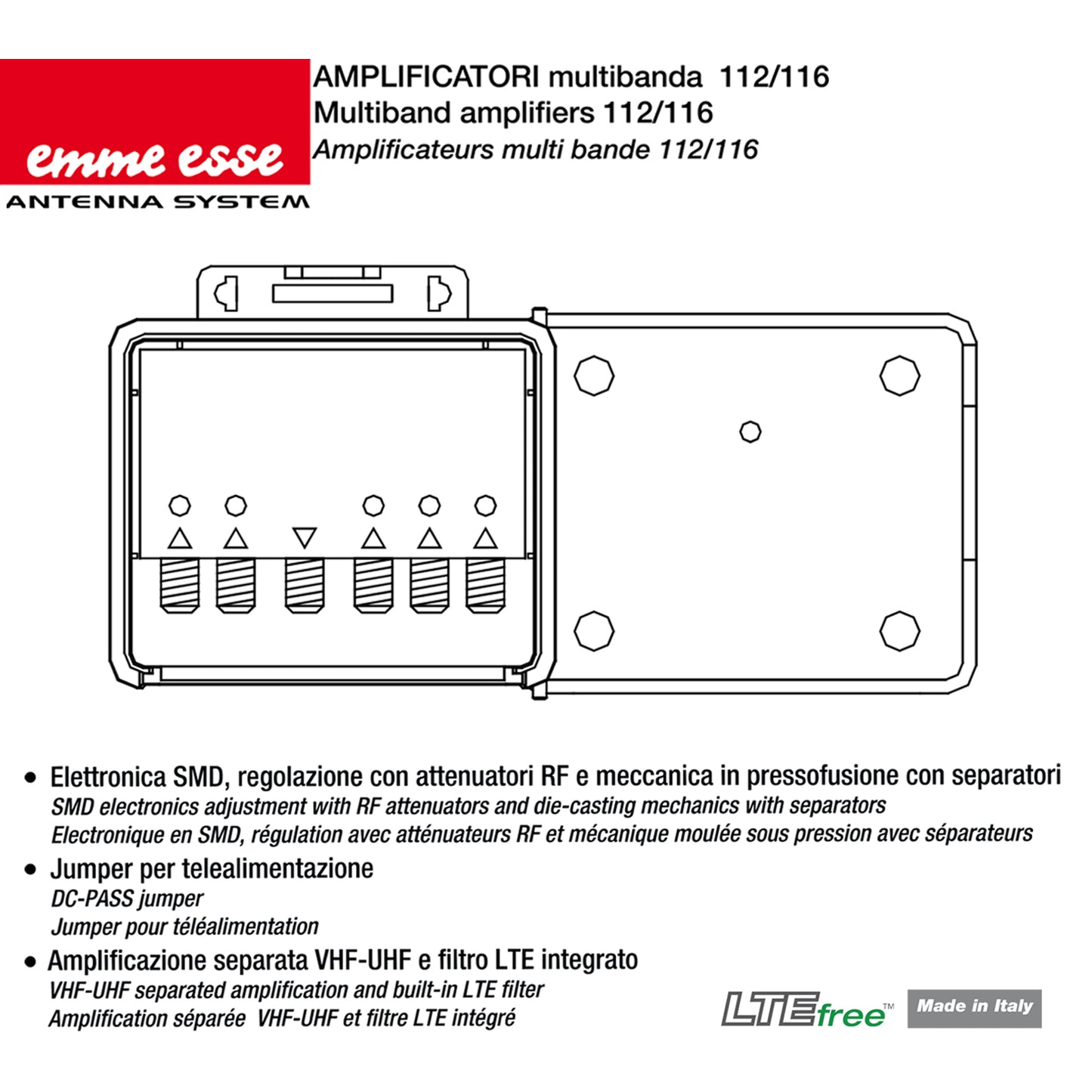 emme esse
ANTENNA SYSTEM

AMPLIFICATORI multibanda 112/116
Multiband amplifiers 112/116
Amplificateurs multi bande 112/116

• Elettronica SMD, regolazione con attenuatori RF e meccanica in pressofusione con separatori
SMD electronics adjustment with RF attenuators and die-casting mechanics with separators
Electronique en SMD, régulation avec atténuateurs RF et mécanique moulée sous pression avec séparateurs

• Jumper per telealimentazione
DC-PASS jumper
Jumper pour téléalimentation

• Amplificazione separata VHF-UHF e filtro LTE integrato
VHF-UHF separated amplification and built-in LTE filter
Amplification séparée VHF-UHF et filtre LTE intégré

LTEfree™ Made in Italy