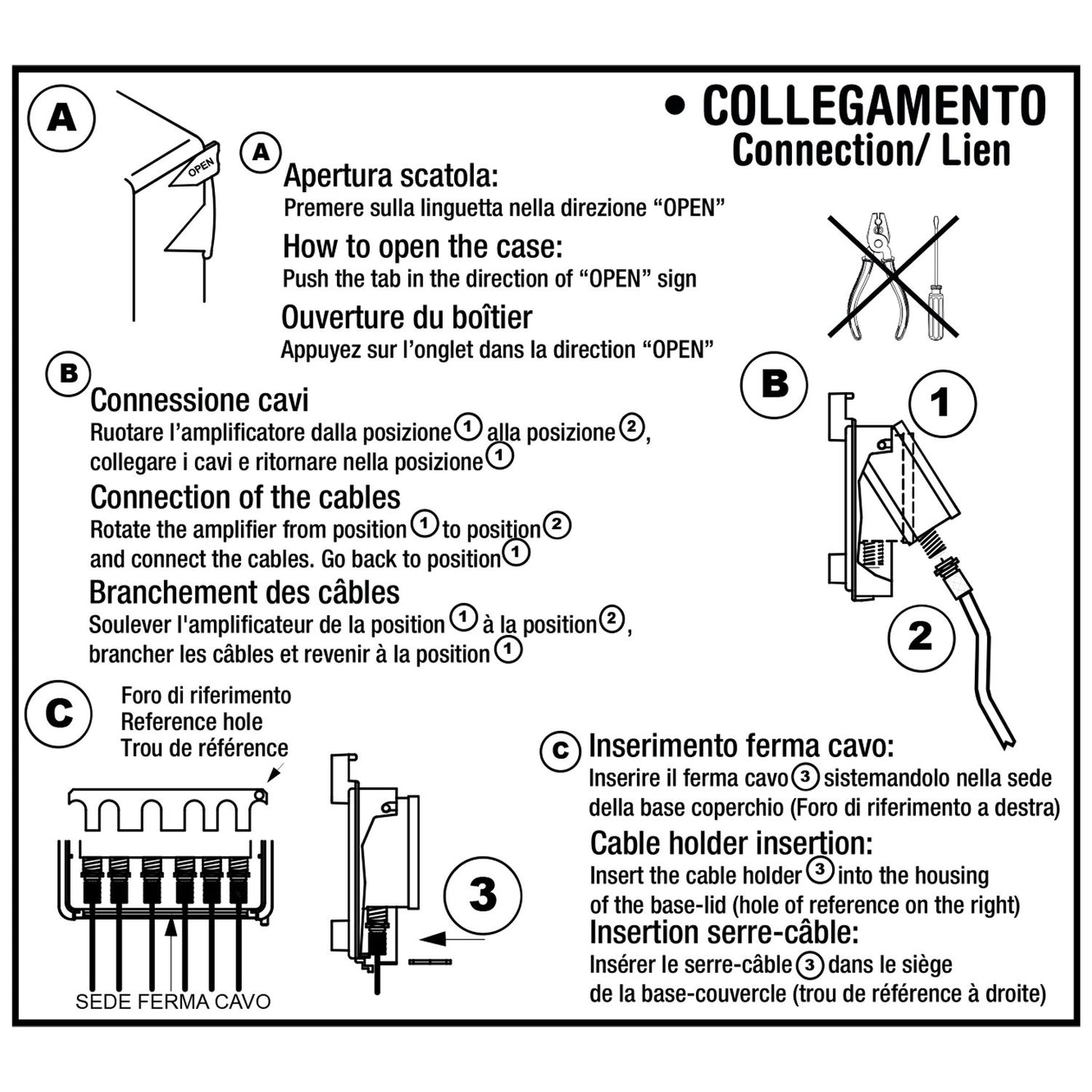 • COLLEGAMENTO
Connection/ Lien

A

OPEN

A Apertura scatola:
Premere sulla linguetta nella direzione “OPEN”

How to open the case:
Push the tab in the direction of “OPEN” sign

Ouverture du boîtier
Appuyez sur l’onglet dans la direction “OPEN”

B Connessione cavi
Ruotare l’amplificatore dalla posizione ① alla posizione ②, collegare i cavi e ritornare nella posizione ①

Connection of the cables
Rotate the amplifier from position ① to position ② and connect the cables. Go back to position ①

Branchement des câbles
Soulever l'amplificateur de la position ① à la position ②, brancher les câbles et revenir à la position ①

B

1

2

C

Foro di riferimento
Reference hole
Trou de référence

SEDE FERMA CAVO

3

C Inserimento ferma cavo:
Inserire il ferma cavo ③ sistemandolo nella sede della base coperchio (Foro di riferimento a destra)

Cable holder insertion:
Insert the cable holder ③ into the housing of the base-lid (hole of reference on the right)

Insertion serre-câble:
Insérer le serre-câble ③ dans le siège de la base-couvercle (trou de référence à droite)